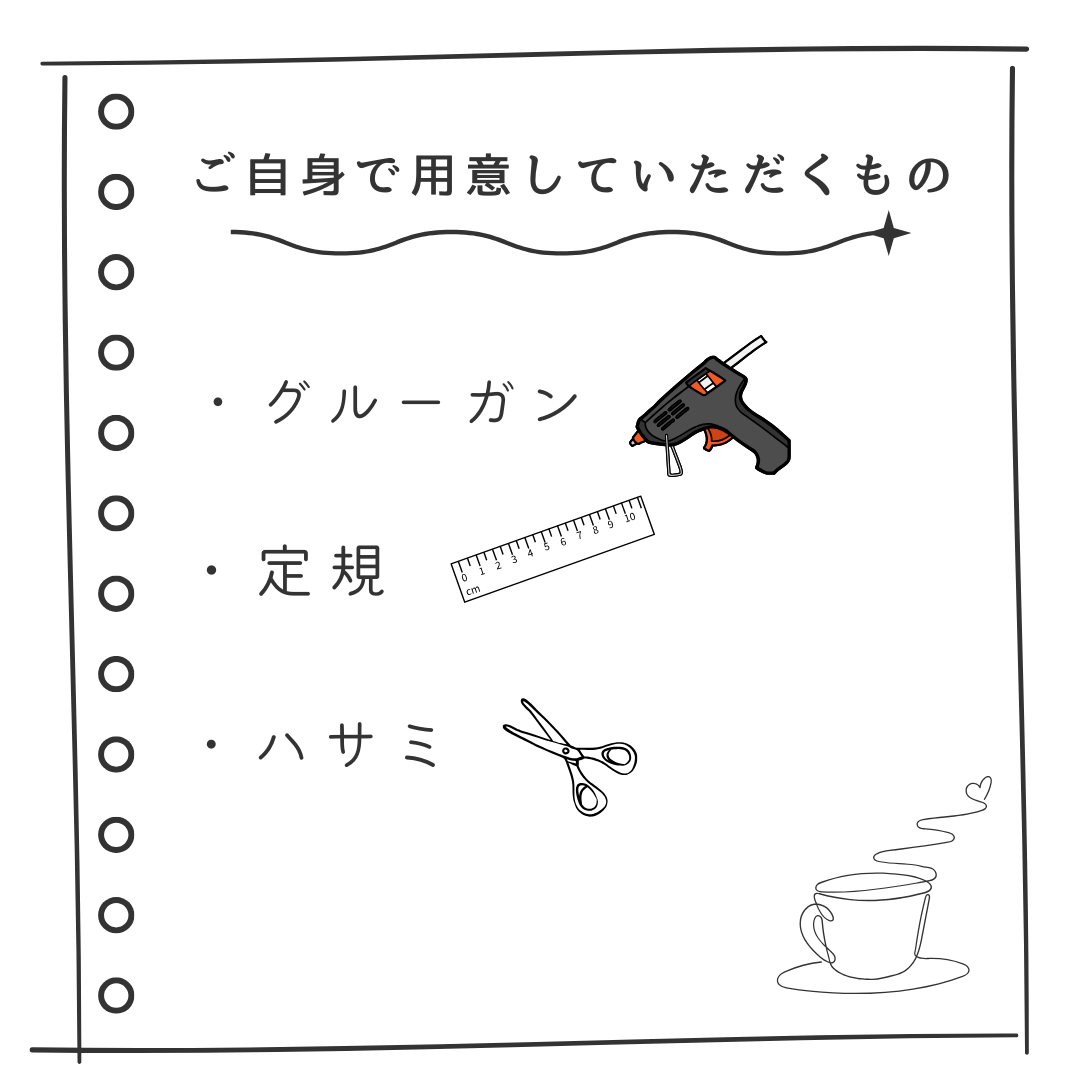 ご自身で用意していただくもの

・グルーガン

・定規

0 1 2 3 4 5 6 7 8 9 10
cm

・ハサミ